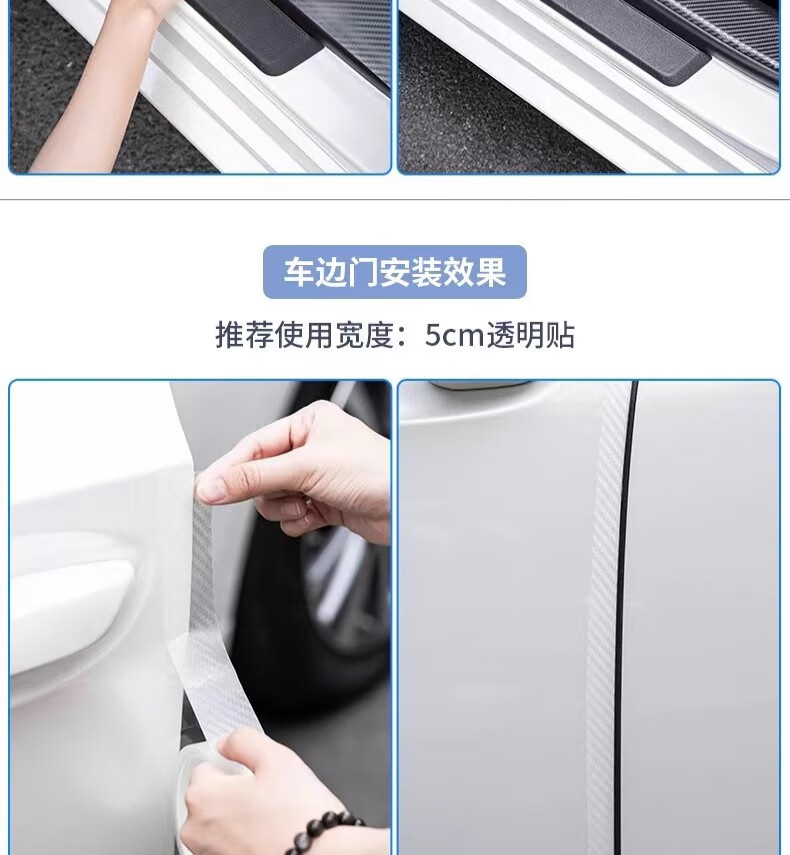 车边门安装效果

推荐使用宽度：5cm透明贴