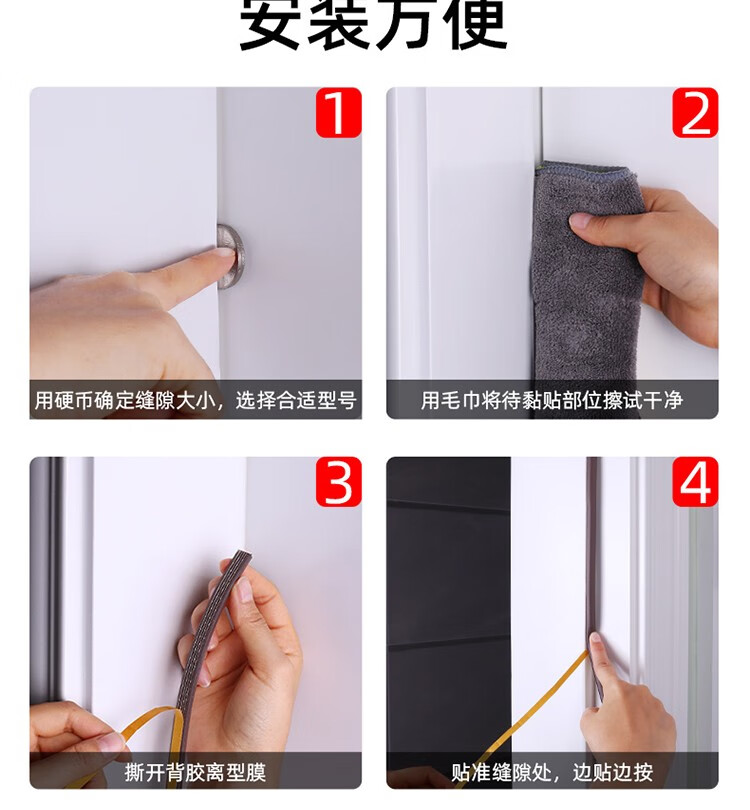 安装方便

1
用硬币确定缝隙大小，选择合适型号

2
用毛巾将待黏贴部位擦试干净

3
撕开背胶离型膜

4
贴准缝隙处，边贴边按