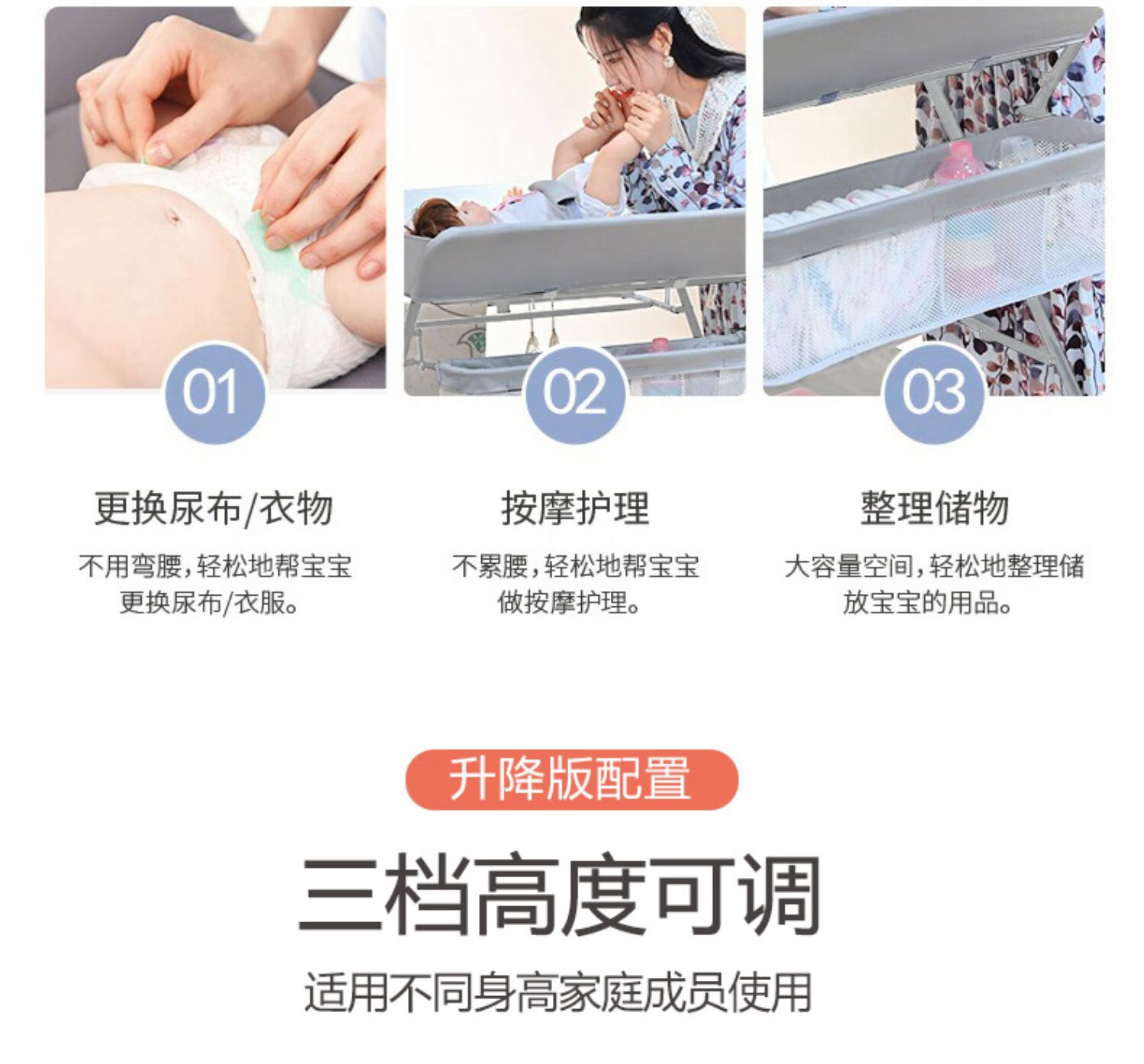 01

更换尿布/衣物

不用弯腰，轻松地帮宝宝更换尿布/衣服。

02

按摩护理

不累腰，轻松地帮宝宝做按摩护理。

03

整理储物

大容量空间，轻松地整理储放宝宝的用品。

升降版配置

三档高度可调

适用不同身高家庭成员使用