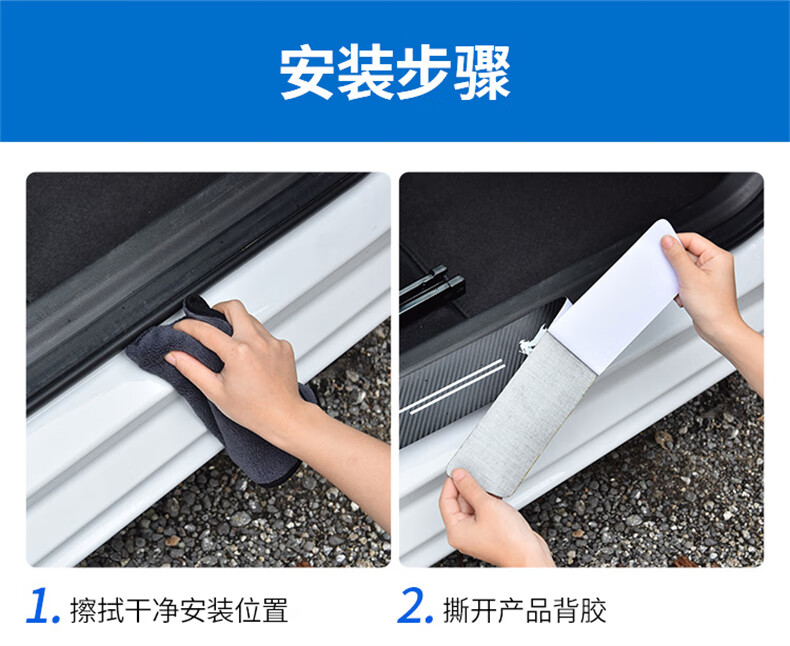 安装步骤

1. 擦拭干净安装位置

2. 撕开产品背胶