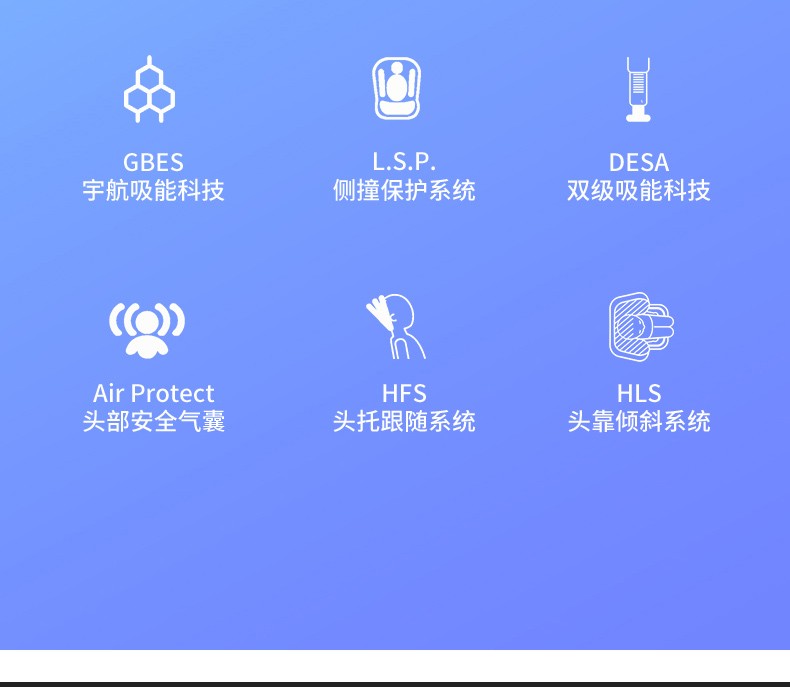 GBES
宇航吸能科技

L.S.P.
侧撞保护系统

DESA
双级吸能科技

Air Protect
头部安全气囊

HFS
头托跟随系统

HLS
头靠倾斜系统