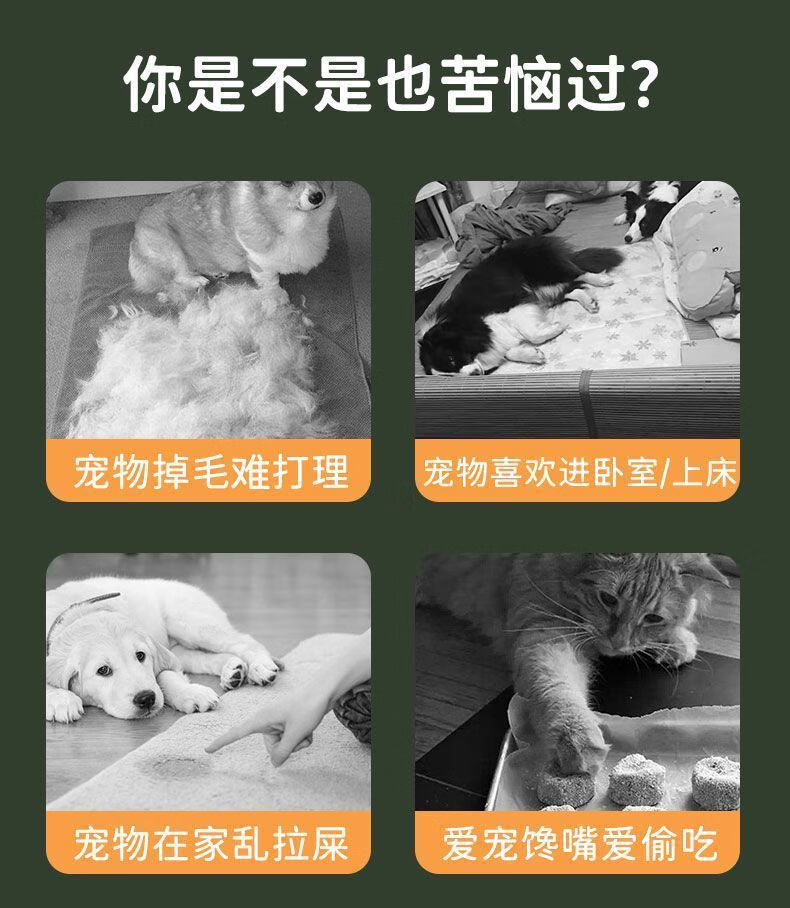 你是不是也苦恼过？

宠物掉毛难打理

宠物喜欢进卧室/上床

宠物在家乱拉屎

爱宠馋嘴爱偷吃