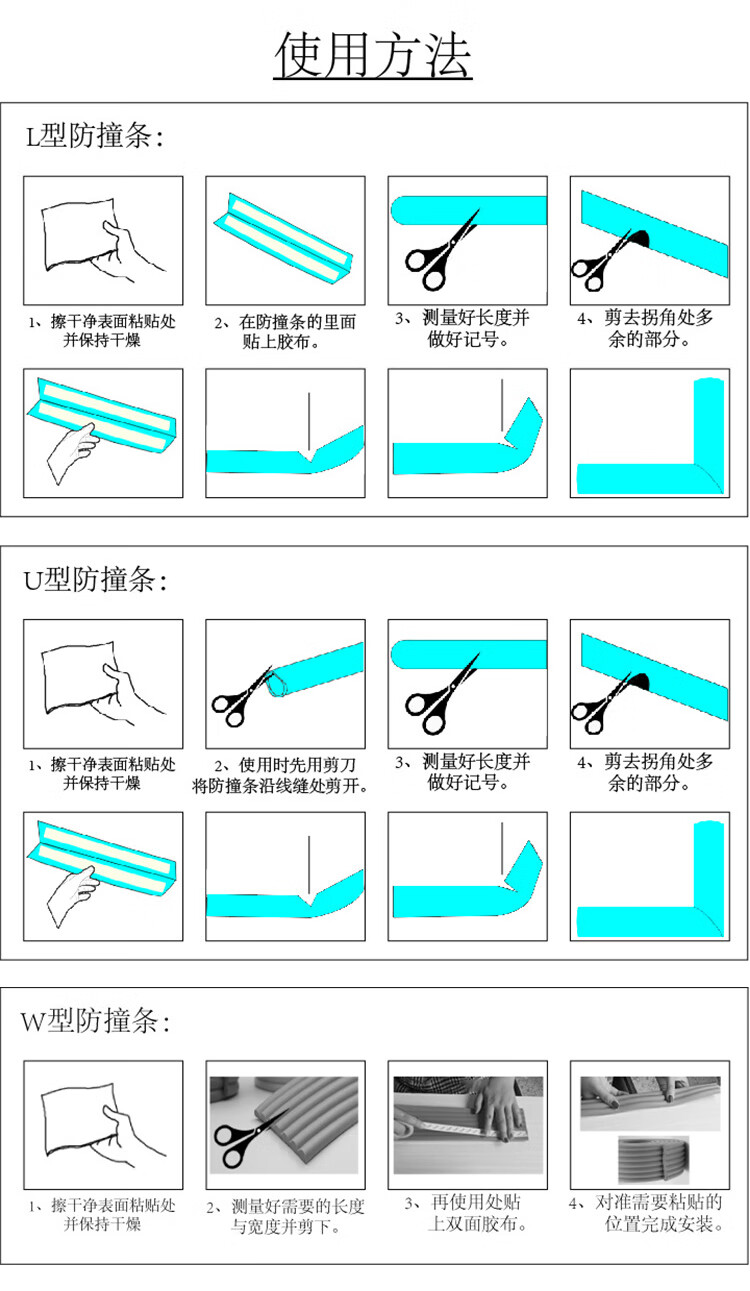 使用方法

L型防撞条:

1、擦干净表面粘贴处并保持干燥

2、在防撞条的里面贴上胶布。

3、测量好长度并做好记号。

4、剪去拐角处多余的部分。

U型防撞条:

1、擦干净表面粘贴处并保持干燥

2、使用时先用剪刀将防撞条沿线缝处剪开。

3、测量好长度并做好记号。

4、剪去拐角处多余的部分。

W型防撞条:

1、擦干净表面粘贴处并保持干燥

2、测量好需要的长度与宽度并剪下。

3、再使用处贴上双面胶布。

4、对准需要粘贴的位置完成安装。