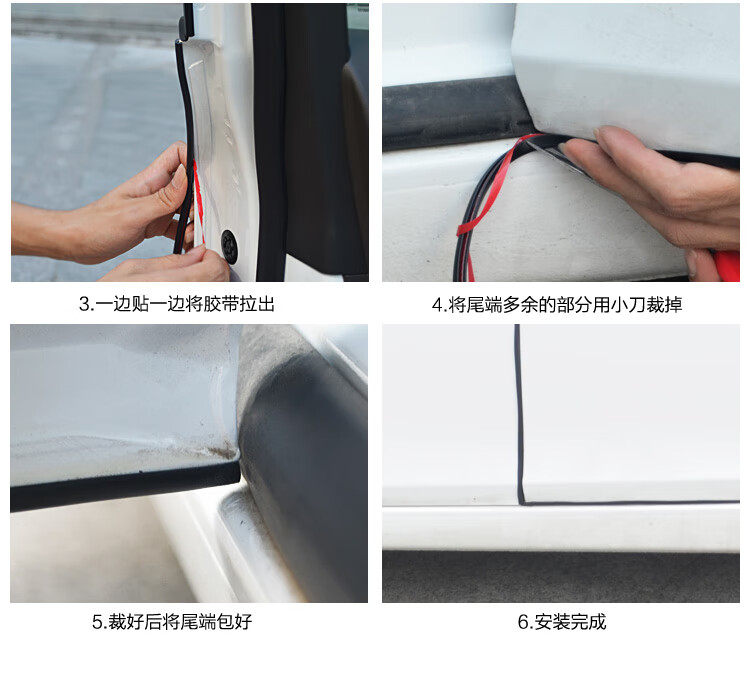 3.一边贴一边将胶带拉出

4.将尾端多余的部分用小刀裁掉

5.裁好后将尾端包好

6.安装完成