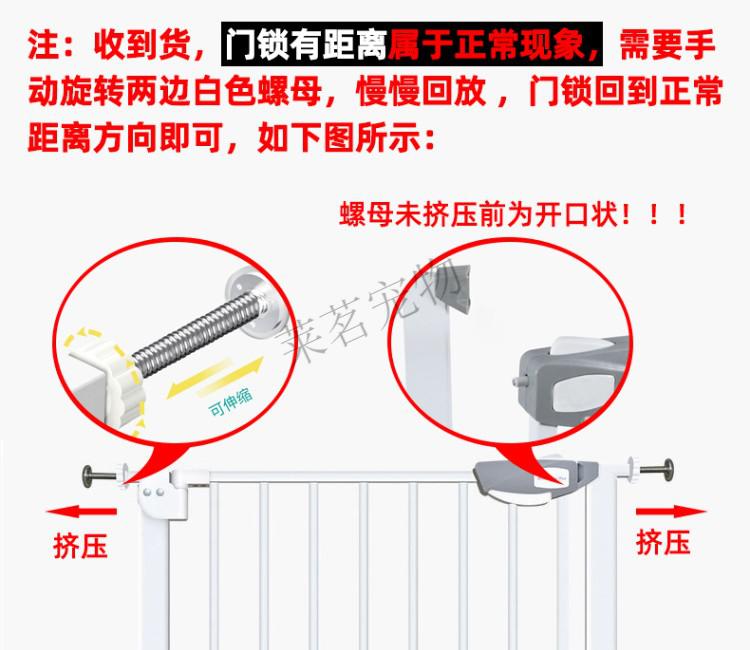 注：收到货，门锁有距离属于正常现象，需要手动旋转两边白色螺母，慢慢回放，门锁回到正常距离方向即可，如下图所示：

螺母未挤压前为开口状！！！

莱茗宠物

可伸缩

挤压

挤压