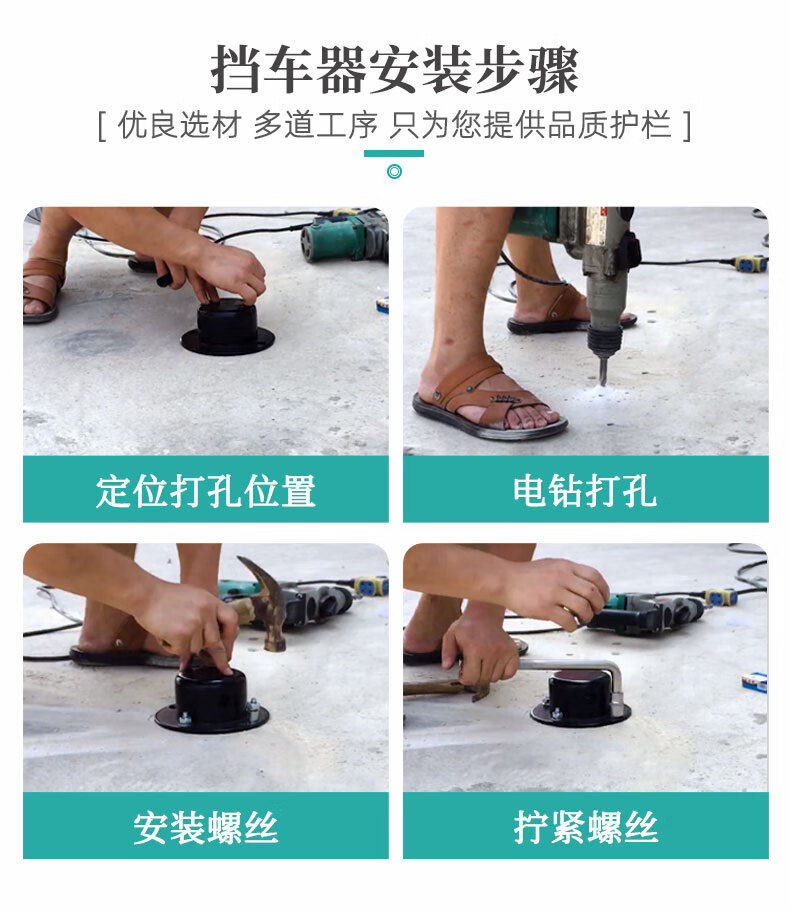 挡车器安装步骤

[ 优良选材 多道工序 只为您提供品质护栏 ]

定位打孔位置

电钻打孔

安装螺丝

拧紧螺丝