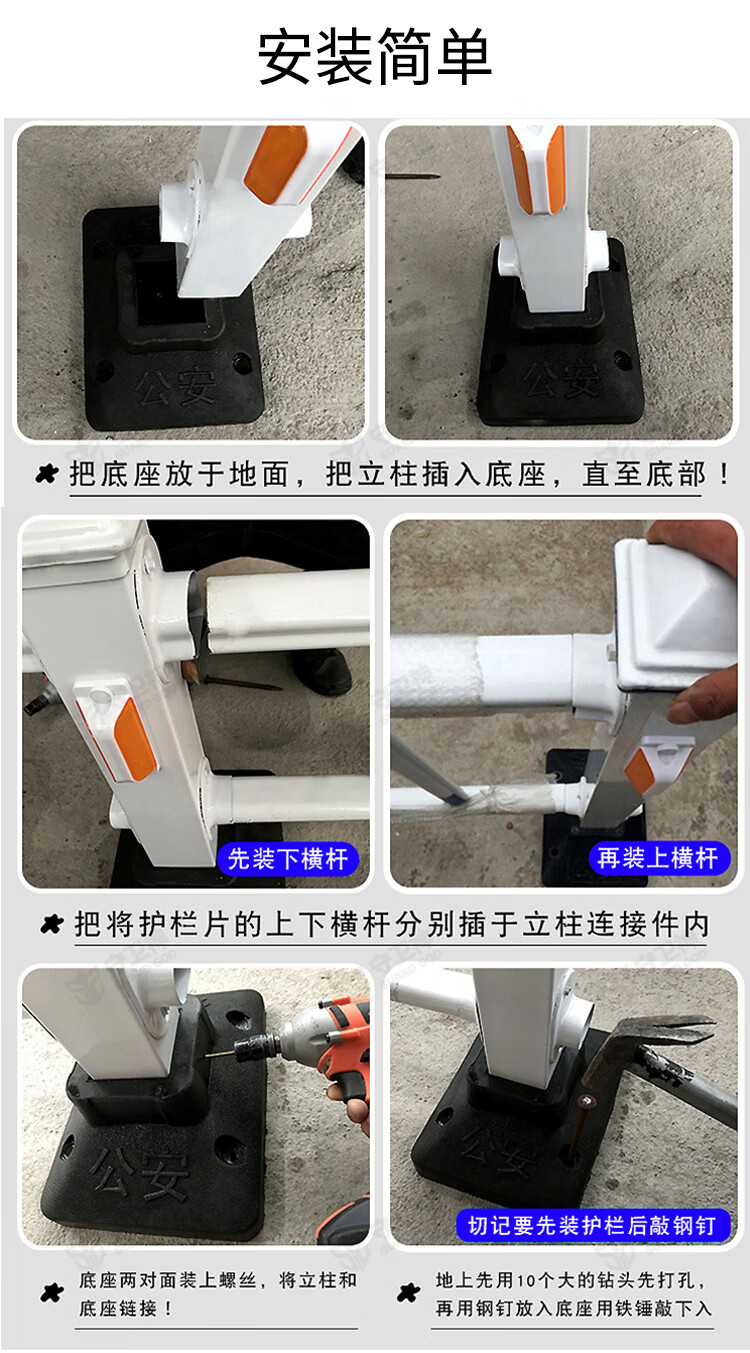 安装简单

公安

公安

把底座放于地面，把立柱插入底座，直至底部！

先装下横杆

再装上横杆

把将护栏片的上下横杆分别插于立柱连接件内

公安

公安

切记要先装护栏后敲钢钉

底座两对面装上螺丝，将立柱和底座链接！

地上先用10个大的钻头先打孔，再用钢钉放入底座用铁锤敲下入