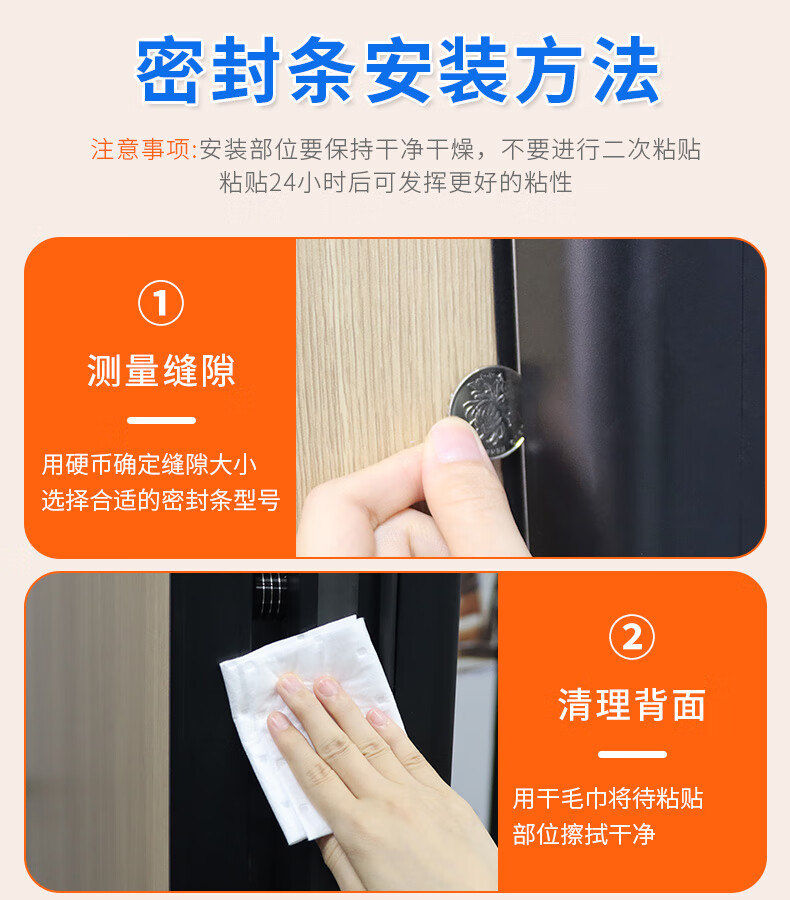 密封条安装方法

注意事项:安装部位要保持干净干燥，不要进行二次粘贴
粘贴24小时后可发挥更好的粘性

①

测量缝隙

用硬币确定缝隙大小
选择合适的密封条型号

②

清理背面

用干毛巾将待粘贴
部位擦拭干净