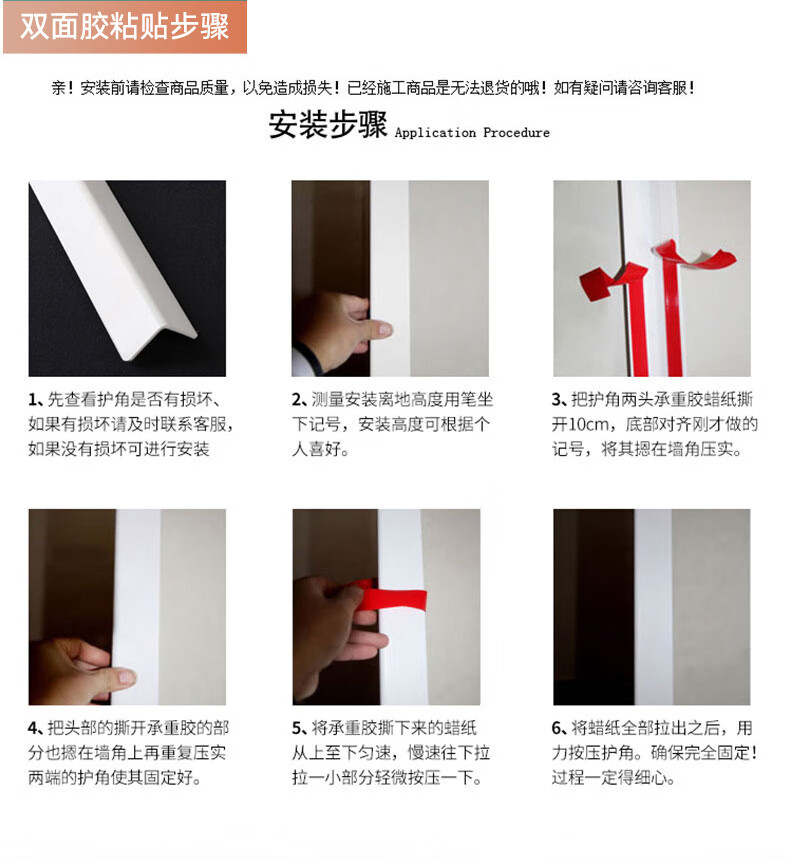 双面胶粘贴步骤

亲！安装前请检查商品质量，以免造成损失！已经施工商品是无法退货的哦！如有疑问请咨询客服！

安装步骤 Application Procedure

1、先查看护角是否有损坏、如果有损坏请及时联系客服，如果没有损坏可进行安装

2、测量安装离地高度用笔坐下记号，安装高度可根据个人喜好。

3、把护角两头承重胶蜡纸撕开10cm，底部对齐刚才做的记号，将其摁在墙角压实。

4、把头部的撕开承重胶的部分也摁在墙角上再重复压实两端的护角使其固定好。

5、将承重胶撕下来的蜡纸从上至下匀速，慢速往下拉拉一小部分轻微按压一下。

6、将蜡纸全部拉出之后，用力按压护角。确保完全固定！过程一定得细心。