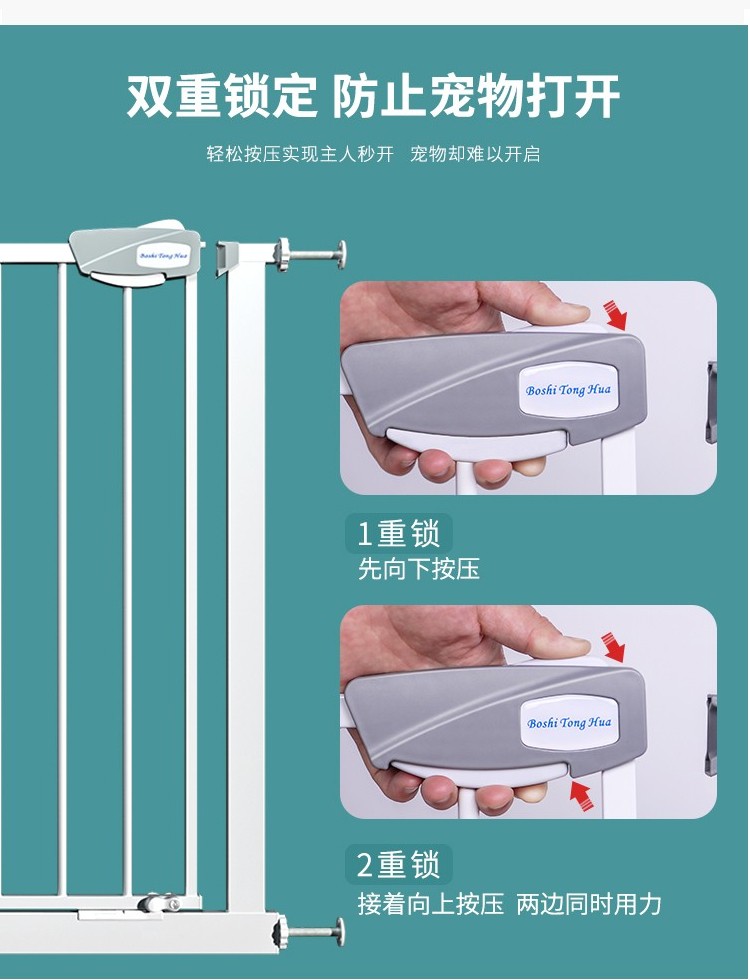 双重锁定 防止宠物打开

轻松按压实现主人秒开 宠物却难以开启

Boshi Tong Hua

Boshi Tong Hua

1重锁
先向下按压

Boshi Tong Hua

2重锁
接着向上按压 两边同时用力