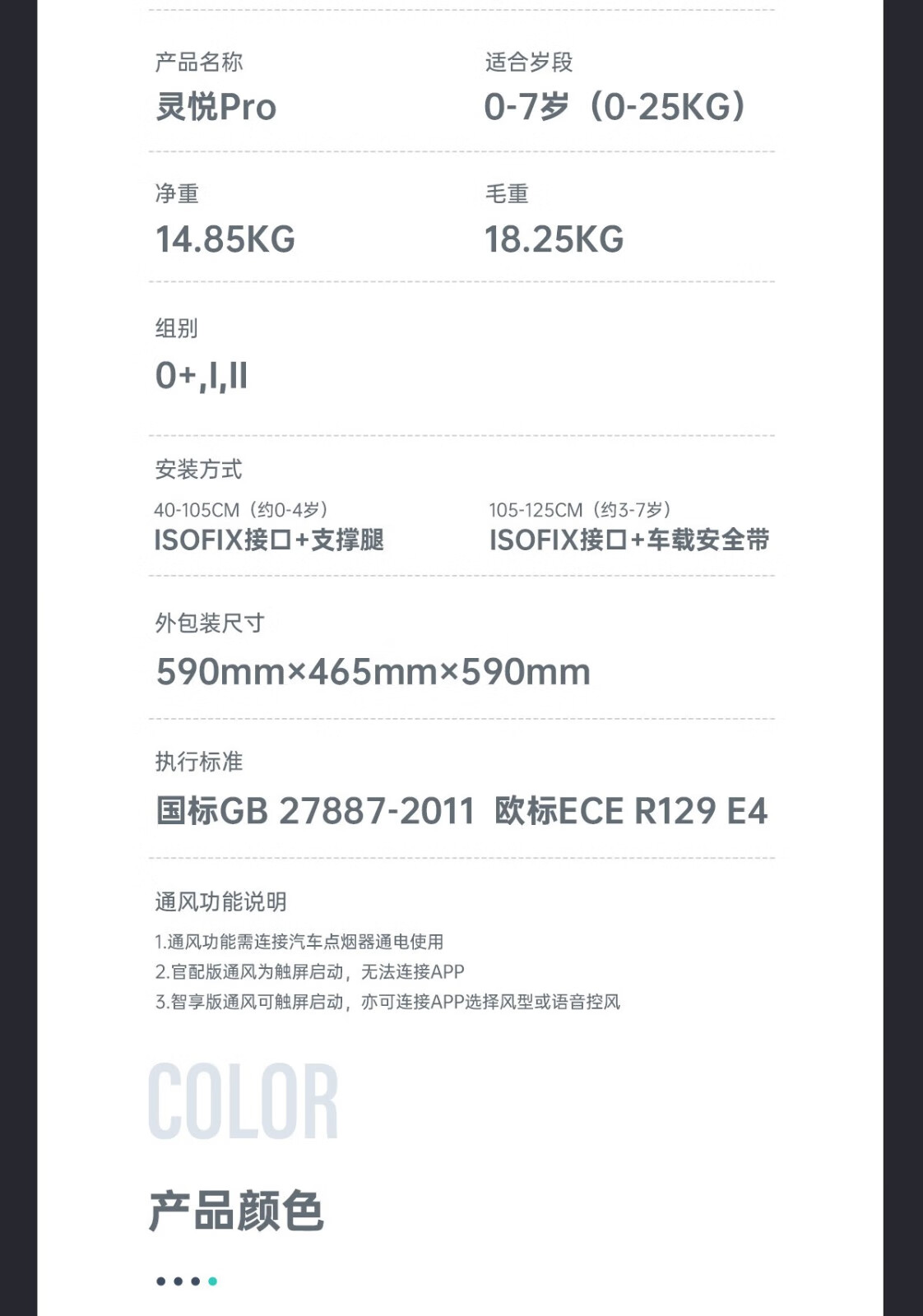 产品名称
灵悦Pro

适合岁段
0-7岁（0-25KG）

净重
14.85KG

毛重
18.25KG

组别
0+,I,II

安装方式
40-105CM（约0-4岁）
ISOFIX接口+支撑腿

105-125CM（约3-7岁）
ISOFIX接口+车载安全带

外包装尺寸
590mm×465mm×590mm

执行标准
国标GB 27887-2011 欧标ECE R129 E4

通风功能说明
1.通风功能需连接汽车点烟器通电使用
2.官配版通风为触屏启动，无法连接APP
3.智享版通风可触屏启动，亦可连接APP选择风型或语音控风

COLOR
产品颜色