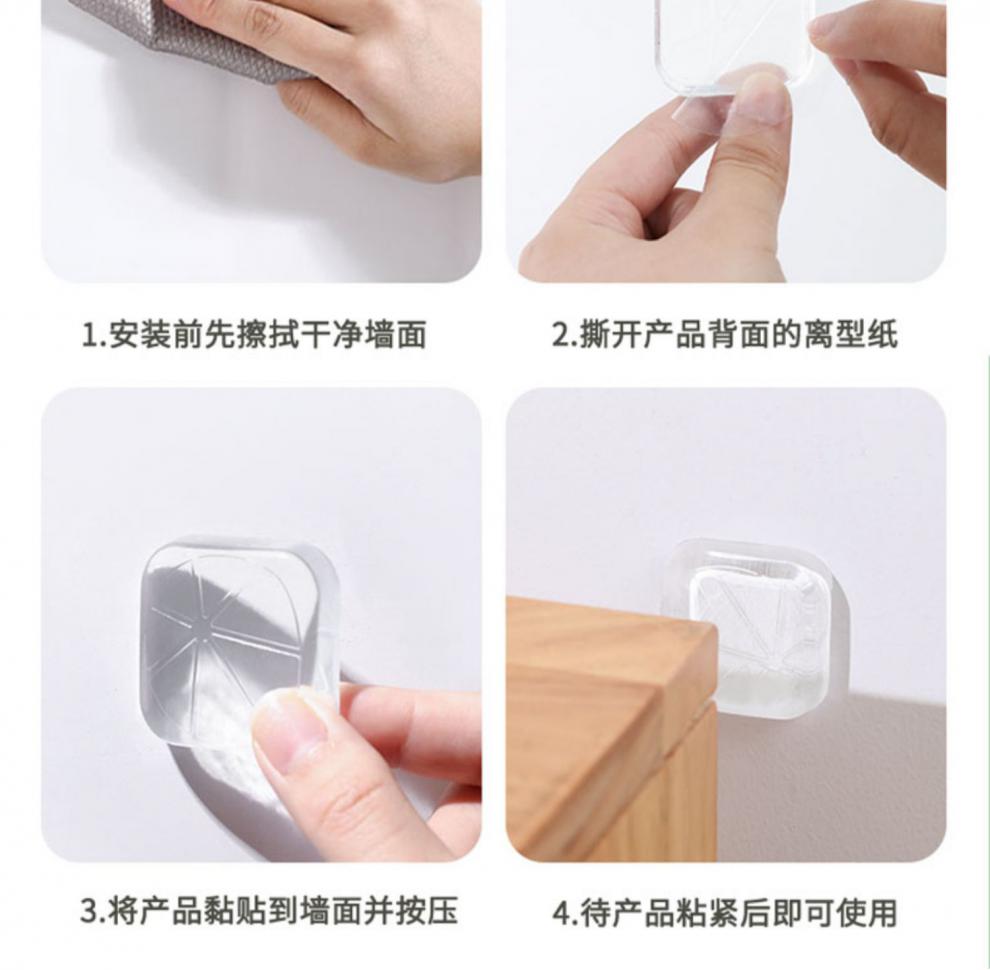 1.安装前先擦拭干净墙面

2.撕开产品背面的离型纸

3.将产品黏贴到墙面并按压

4.待产品粘紧后即可使用