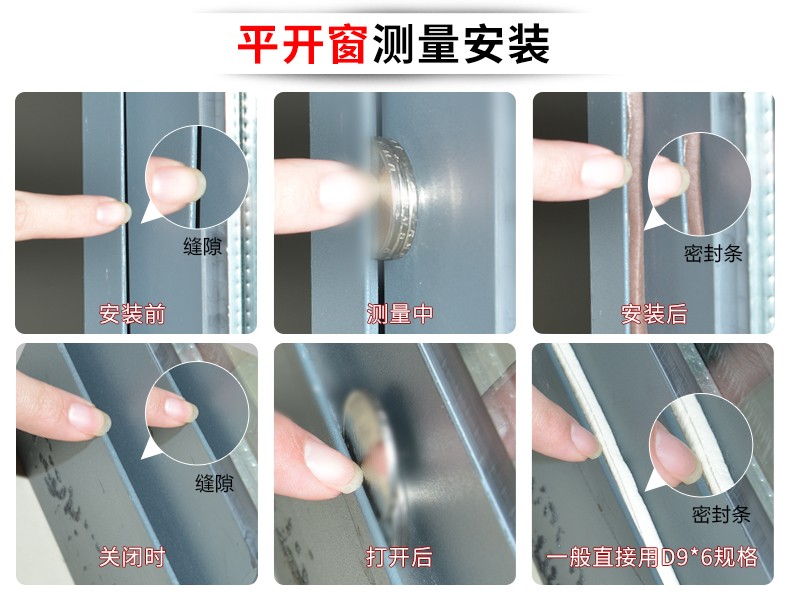 平开窗测量安装

缝隙

安装前

测量中

密封条

安装后

缝隙

关闭时

打开后

密封条

一般直接用D9*6规格