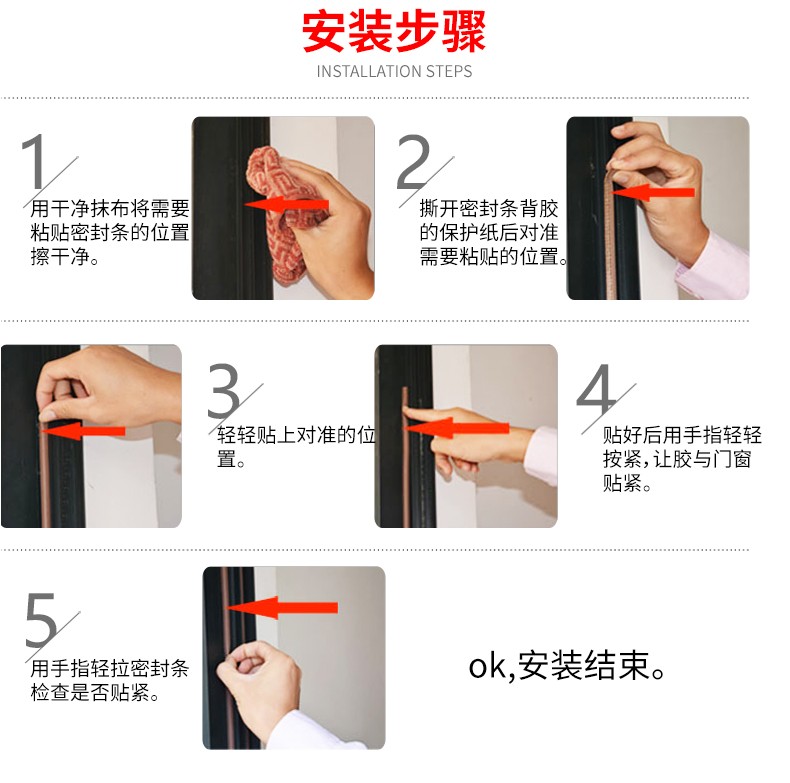 安装步骤
INSTALLATION STEPS

1
用干净抹布将需要粘贴密封条的位置擦干净。

2
撕开密封条背胶的保护纸后对准需要粘贴的位置。

3
轻轻贴上对准的位置。

4
贴好后用手指轻轻按紧，让胶与门窗贴紧。

5
用手指轻拉密封条检查是否贴紧。

ok,安装结束。