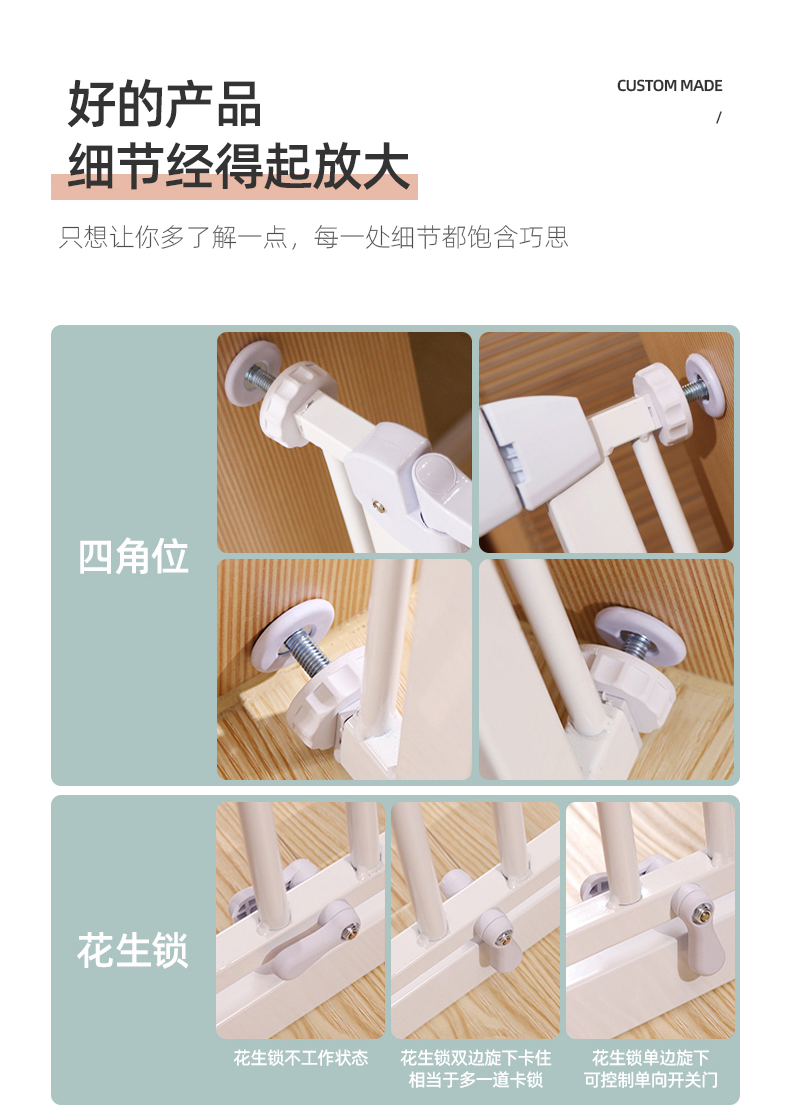 好的产品
细节经得起放大

CUSTOM MADE
/

只想让你多了解一点，每一处细节都饱含巧思

四角位

花生锁

花生锁不工作状态

花生锁双边旋下卡住
相当于多一道卡锁

花生锁单边旋下
可控制单向开关门