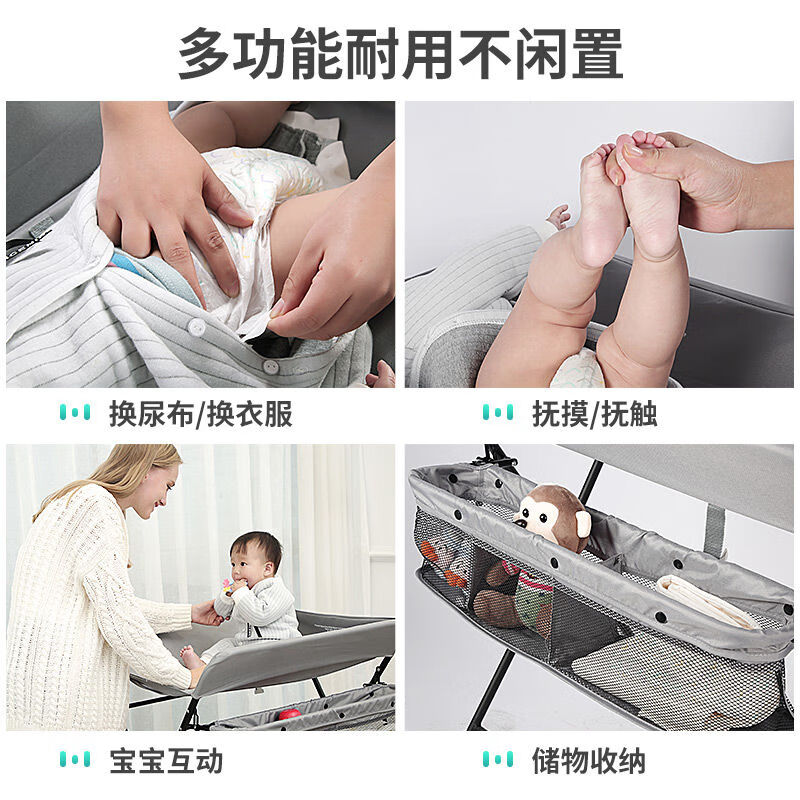 多功能耐用不闲置

换尿布/换衣服

抚摸/抚触

宝宝互动

储物收纳