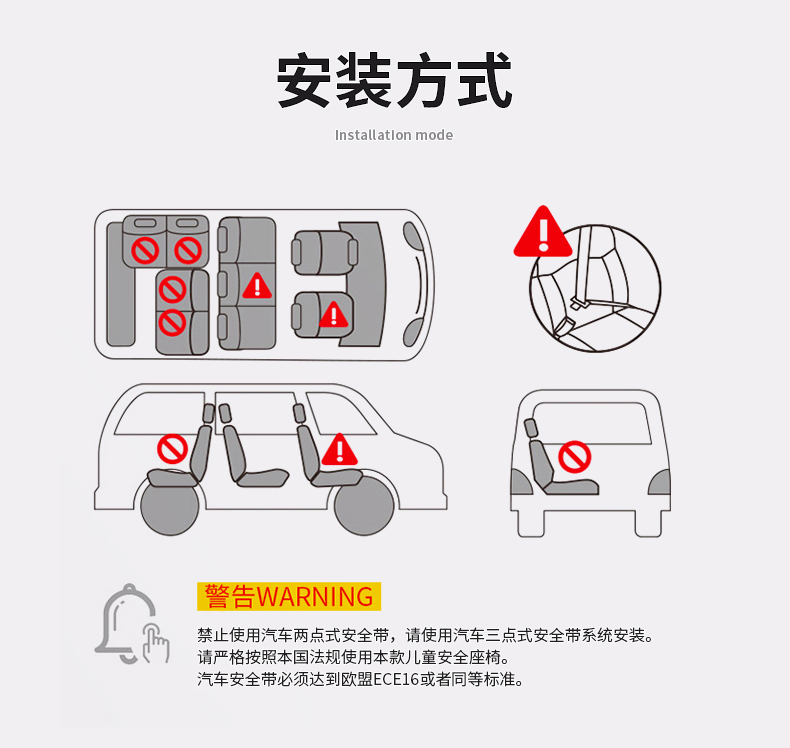 安装方式

Installation mode

警告WARNING

禁止使用汽车两点式安全带，请使用汽车三点式安全带系统安装。
请严格按照本国法规使用本款儿童安全座椅。
汽车安全带必须达到欧盟ECE16或者同等标准。