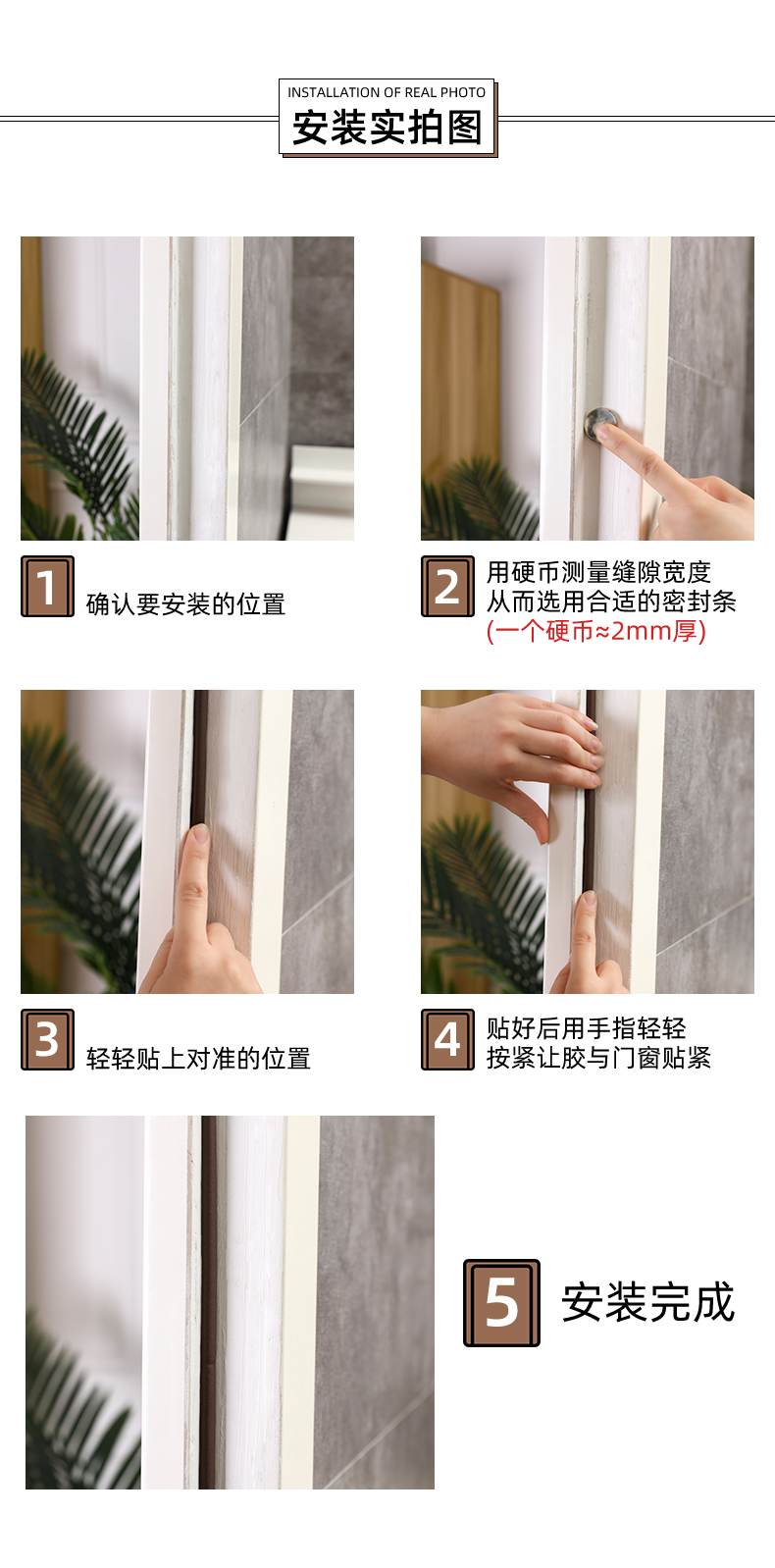 INSTALLATION OF REAL PHOTO
安装实拍图

1 确认要安装的位置

2 用硬币测量缝隙宽度
从而选用合适的密封条
(一个硬币≈2mm厚)

3 轻轻贴上对准的位置

4 贴好后用手指轻轻
按紧让胶与门窗贴紧

5 安装完成