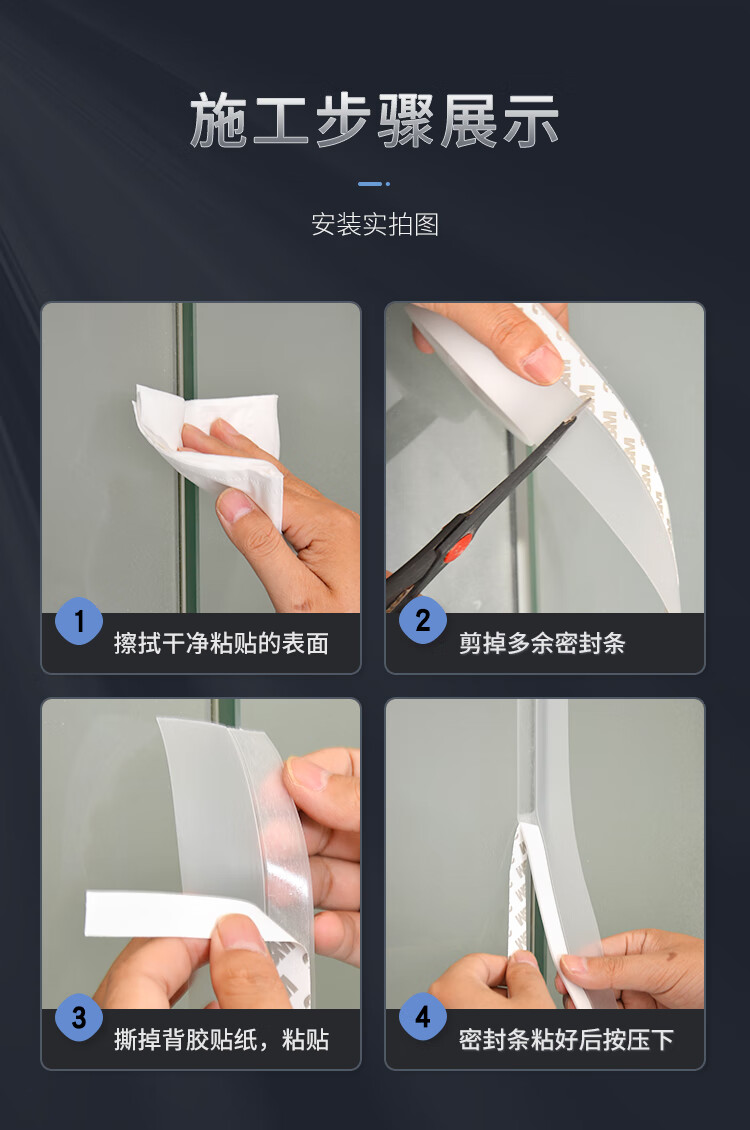 施工步骤展示

安装实拍图

1 擦拭干净粘贴的表面

2 剪掉多余密封条

3 撕掉背胶贴纸，粘贴

4 密封条粘好后按压下