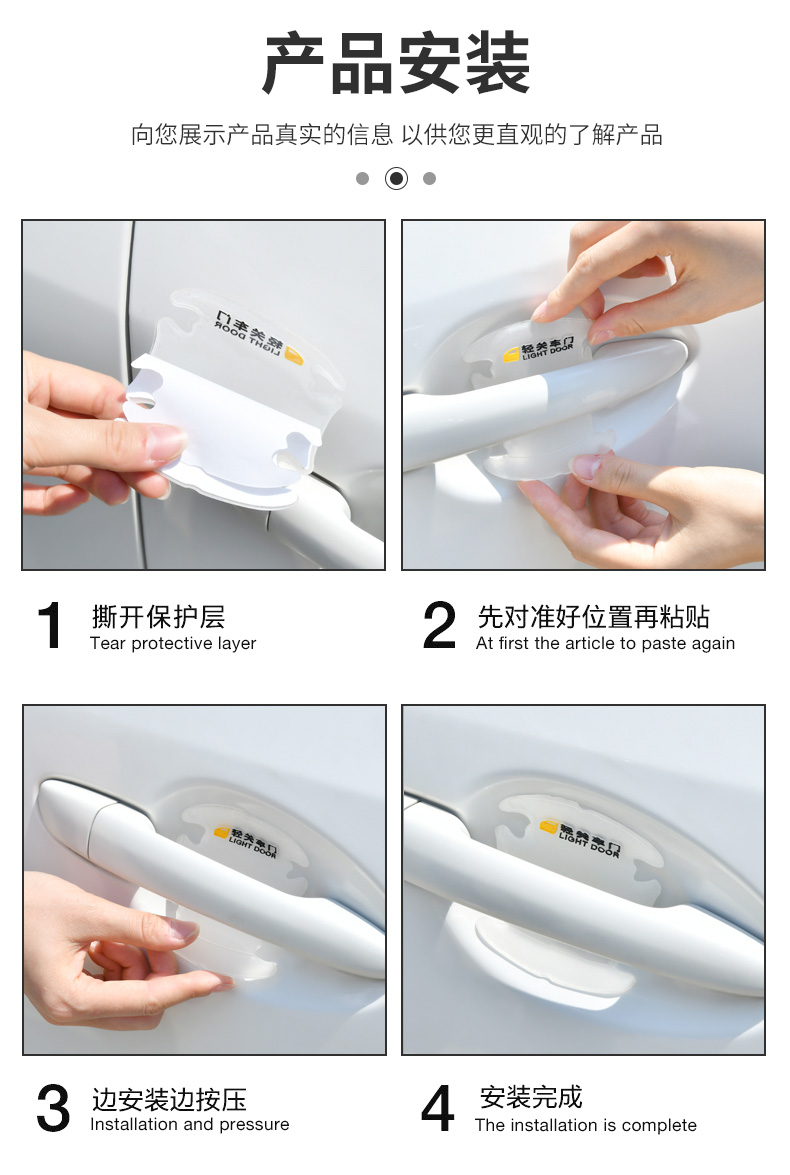 产品安装

向您展示产品真实的信息 以供您更直观的了解产品

轻关车门
LIGHT DOOR

轻关车门
LIGHT DOOR

1 撕开保护层
Tear protective layer

2 先对准好位置再粘贴
At first the article to paste again

轻关车门
LIGHT DOOR

轻关车门
LIGHT DOOR

3 边安装边按压
Installation and pressure

4 安装完成
The installation is complete