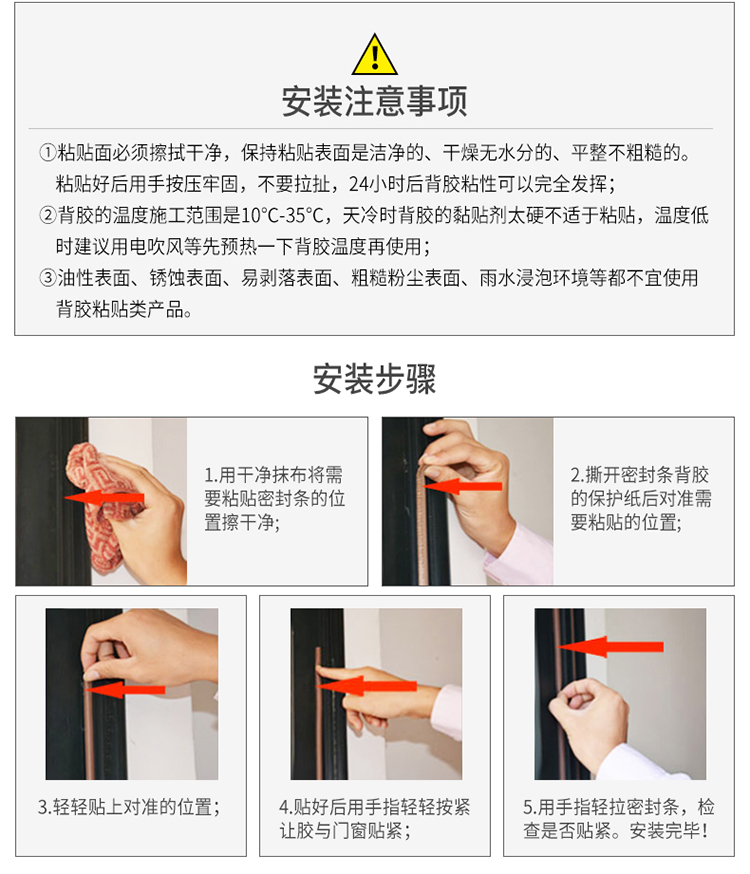 安装注意事项

①粘贴面必须擦拭干净，保持粘贴表面是洁净的、干燥无水分的、平整不粗糙的。粘贴好后用手按压牢固，不要拉扯，24小时后背胶粘性可以完全发挥；

②背胶的温度施工范围是10°C-35°C，天冷时背胶的黏贴剂太硬不适于粘贴，温度低时建议用电吹风等先预热一下背胶温度再使用；

③油性表面、锈蚀表面、易剥落表面、粗糙粉尘表面、雨水浸泡环境等都不宜使用背胶粘贴类产品。

安装步骤

1.用干净抹布将需要粘贴密封条的位置擦干净；

2.撕开密封条背胶的保护纸后对准需要粘贴的位置；

3.轻轻贴上对准的位置；

4.贴好后用手指轻轻按紧让胶与门窗贴紧；

5.用手指轻拉密封条，检查是否贴紧。安装完毕！