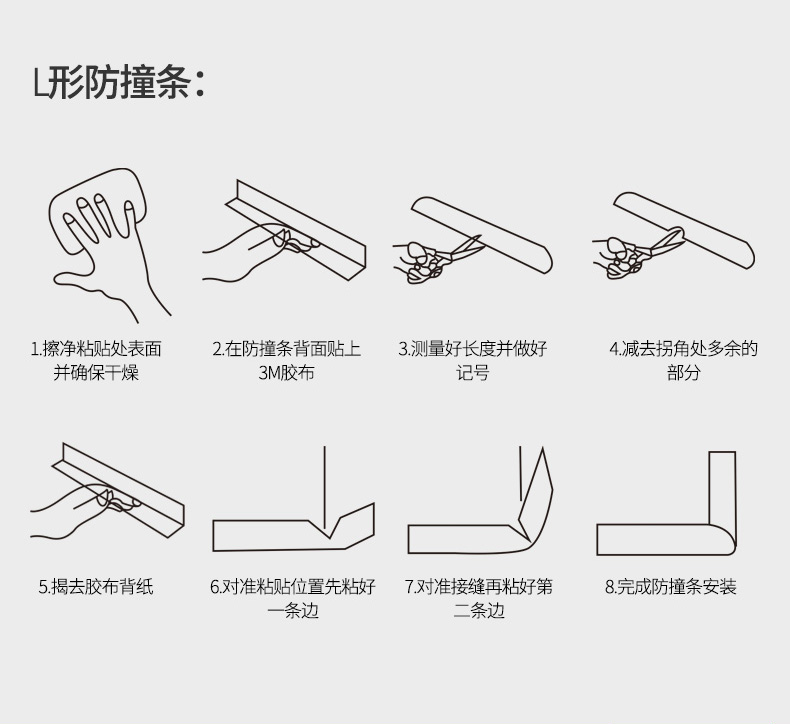 L形防撞条：

1.擦净粘贴处表面并确保干燥

2.在防撞条背面贴上3M胶布

3.测量好长度并做好记号

4.减去拐角处多余的部分

5.揭去胶布背纸

6.对准粘贴位置先粘好一条边

7.对准接缝再粘好第二条边

8.完成防撞条安装