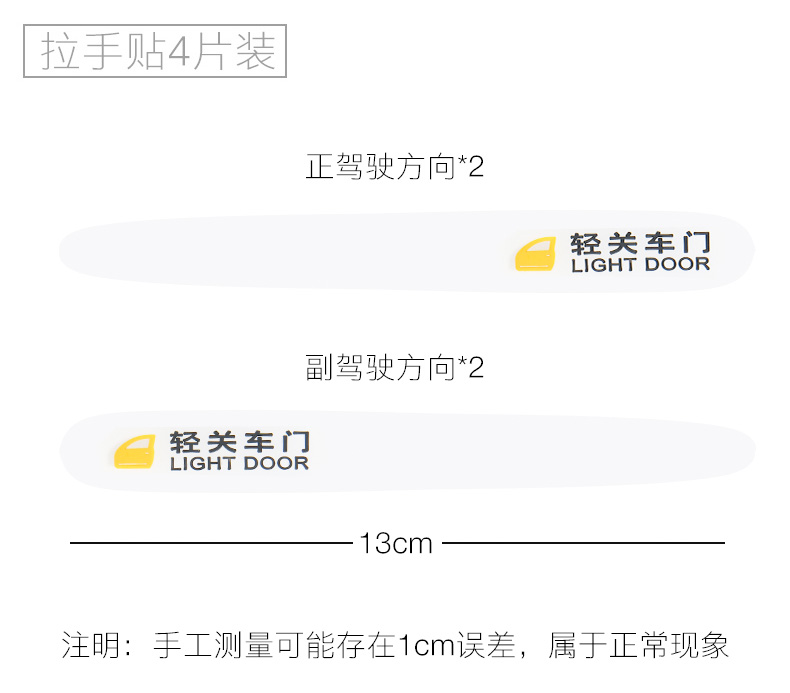 拉手贴4片装

正驾驶方向*2

轻关车门
LIGHT DOOR

副驾驶方向*2

轻关车门
LIGHT DOOR

13cm

注明：手工测量可能存在1cm误差，属于正常现象