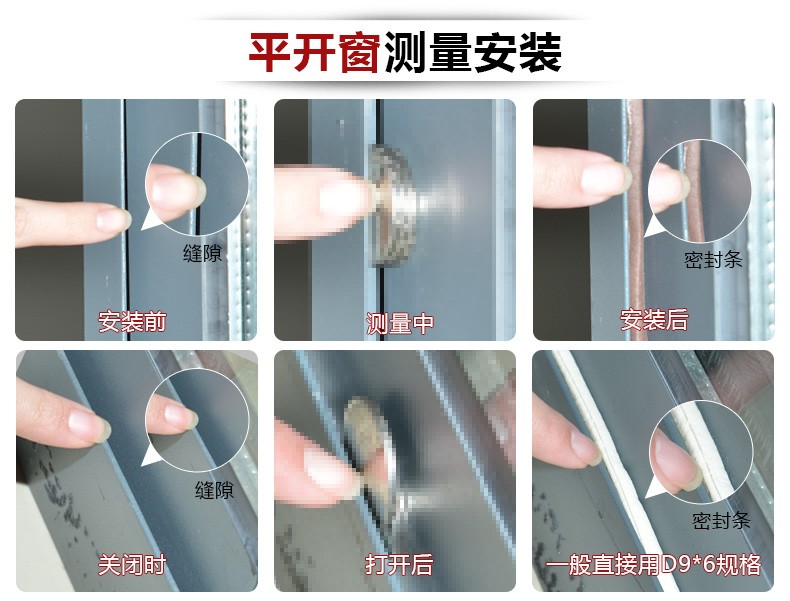 平开窗测量安装

缝隙

安装前

测量中

密封条

安装后

缝隙

关闭时

打开后

密封条

一般直接用D9*6规格