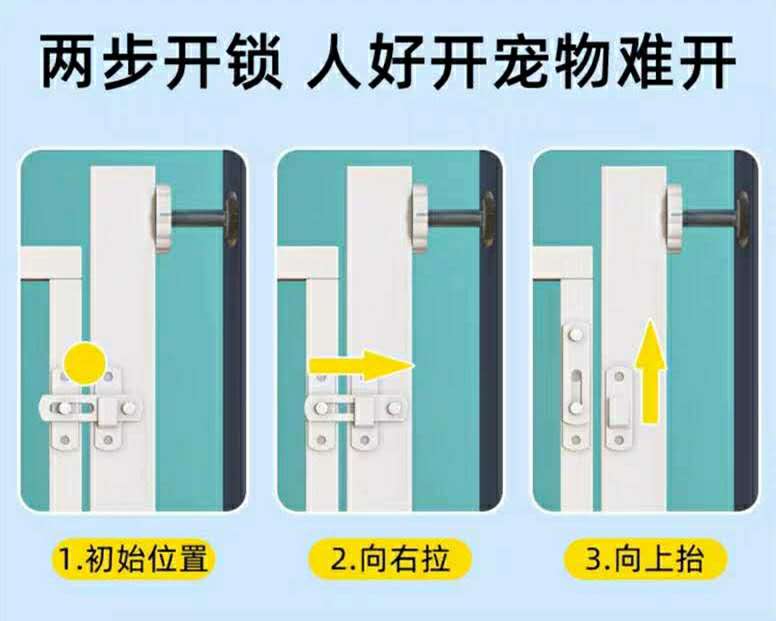 两步开锁 人好开宠物难开

1.初始位置

2.向右拉

3.向上抬