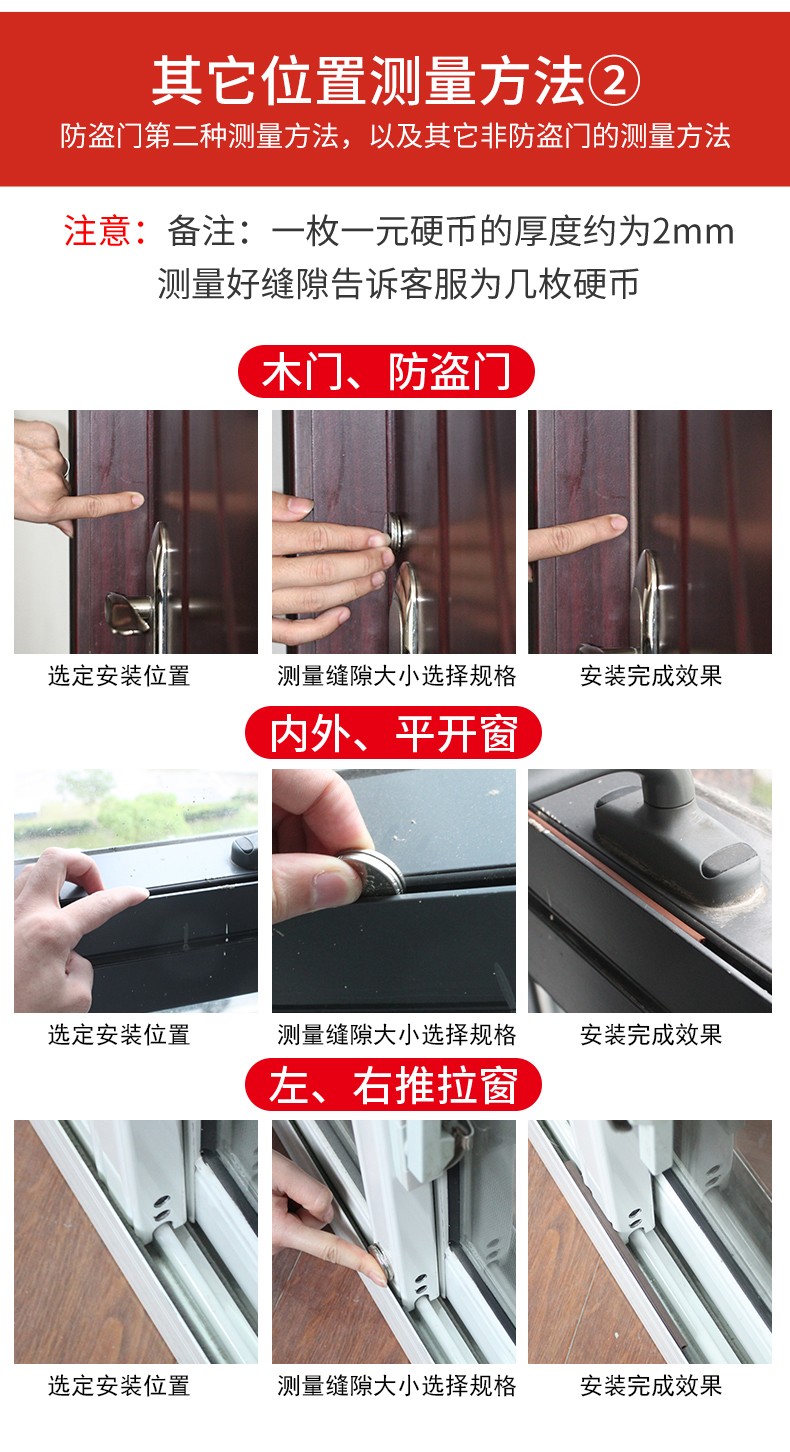 其它位置测量方法②

防盗门第二种测量方法，以及其它非防盗门的测量方法

注意：备注：一枚一元硬币的厚度约为2mm
测量好缝隙告诉客服为几枚硬币

木门、防盗门

选定安装位置

测量缝隙大小选择规格

安装完成效果

内外、平开窗

选定安装位置

测量缝隙大小选择规格

安装完成效果

左、右推拉窗

选定安装位置

测量缝隙大小选择规格

安装完成效果