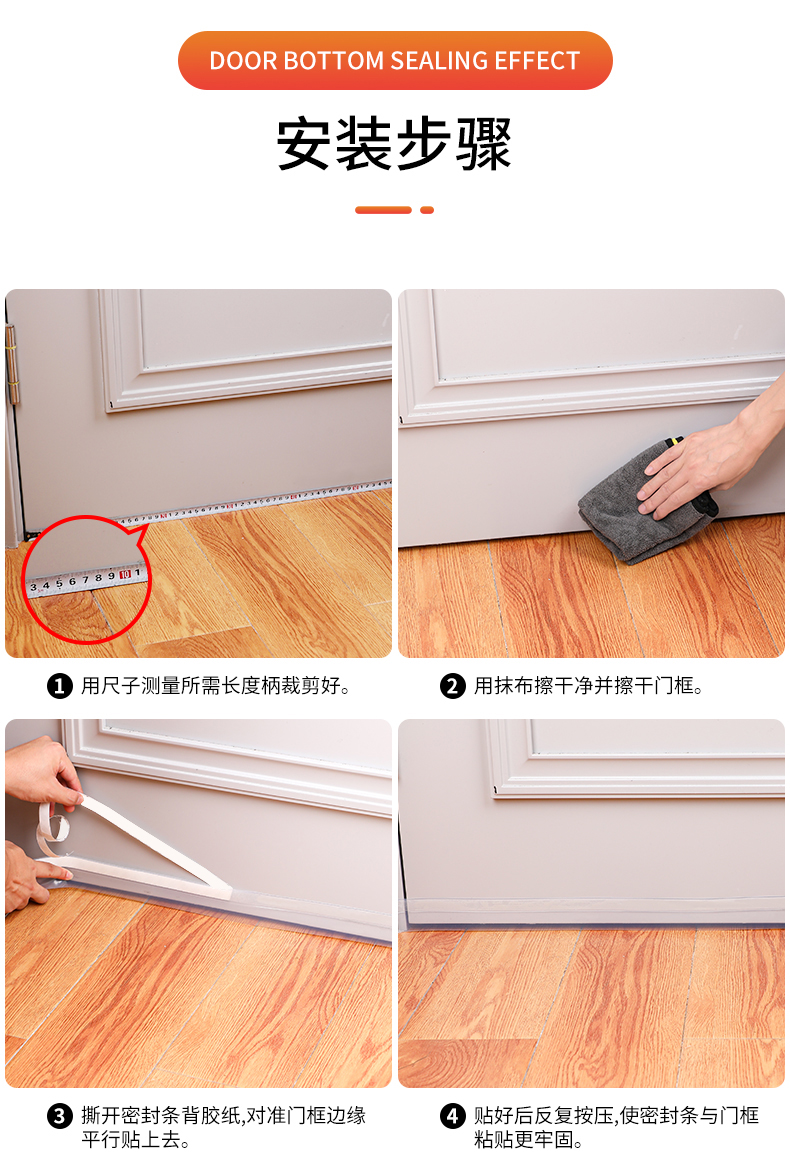 DOOR BOTTOM SEALING EFFECT

安装步骤

3 4 5 6 7 8 9 10 1

1 用尺子测量所需长度柄裁剪好。

2 用抹布擦干净并擦干门框。

3 撕开密封条背胶纸,对准门框边缘平行贴上去。

4 贴好后反复按压,使密封条与门框粘贴更牢固。