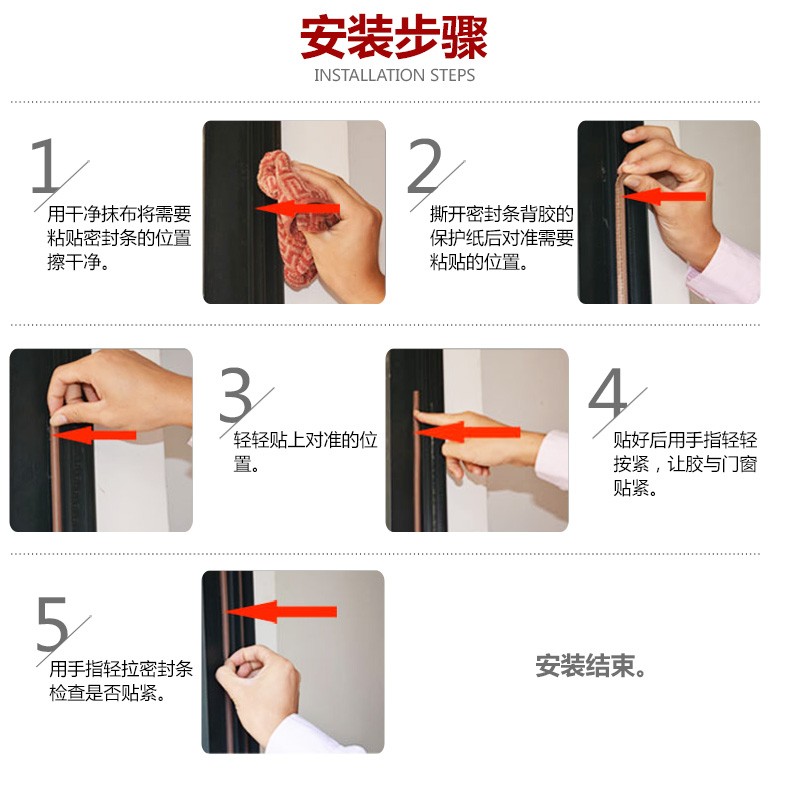 安装步骤
INSTALLATION STEPS

1
用干净抹布将需要粘贴密封条的位置擦干净。

2
撕开密封条背胶的保护纸后对准需要粘贴的位置。

3
轻轻贴上对准的位置。

4
贴好后用手指轻轻按紧，让胶与门窗贴紧。

5
用手指轻拉密封条检查是否贴紧。

安装结束。