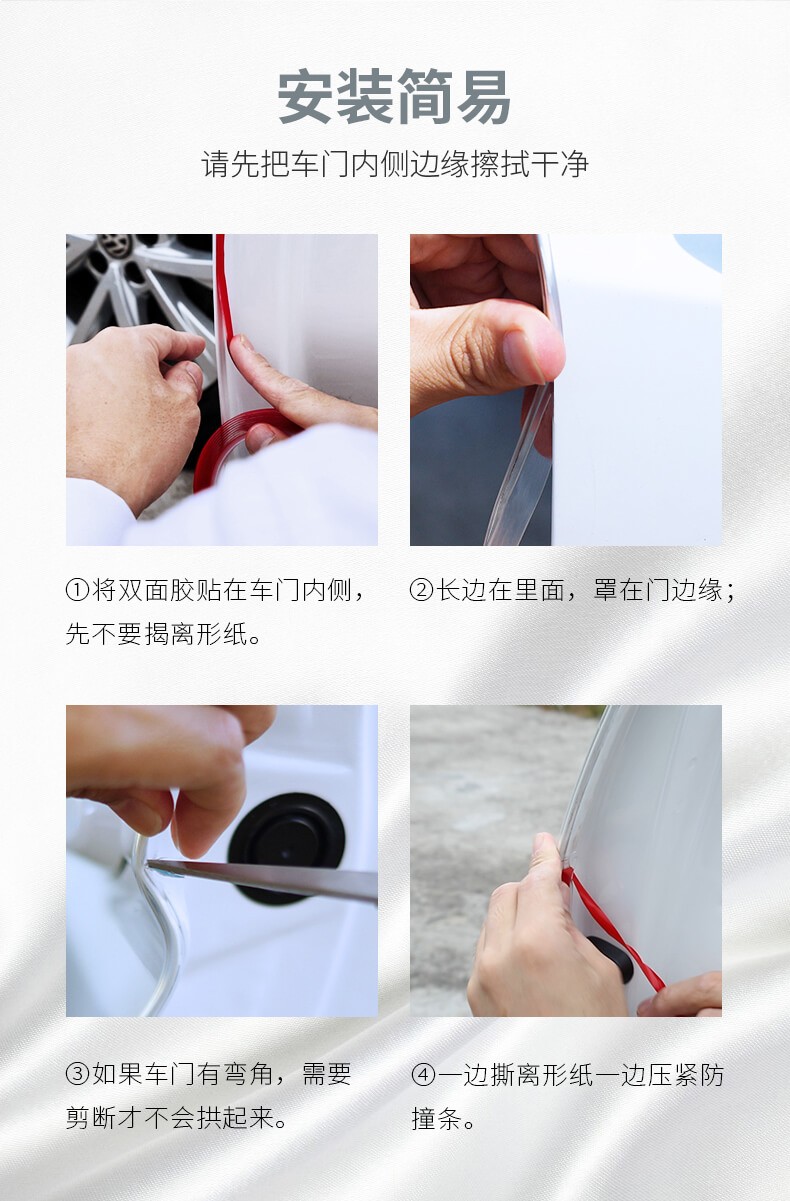 安装简易

请先把车门内侧边缘擦拭干净

①将双面胶贴在车门内侧，先不要揭离形纸。

②长边在里面，罩在门边缘；

③如果车门有弯角，需要剪断才不会拱起来。

④一边撕离形纸一边压紧防撞条。