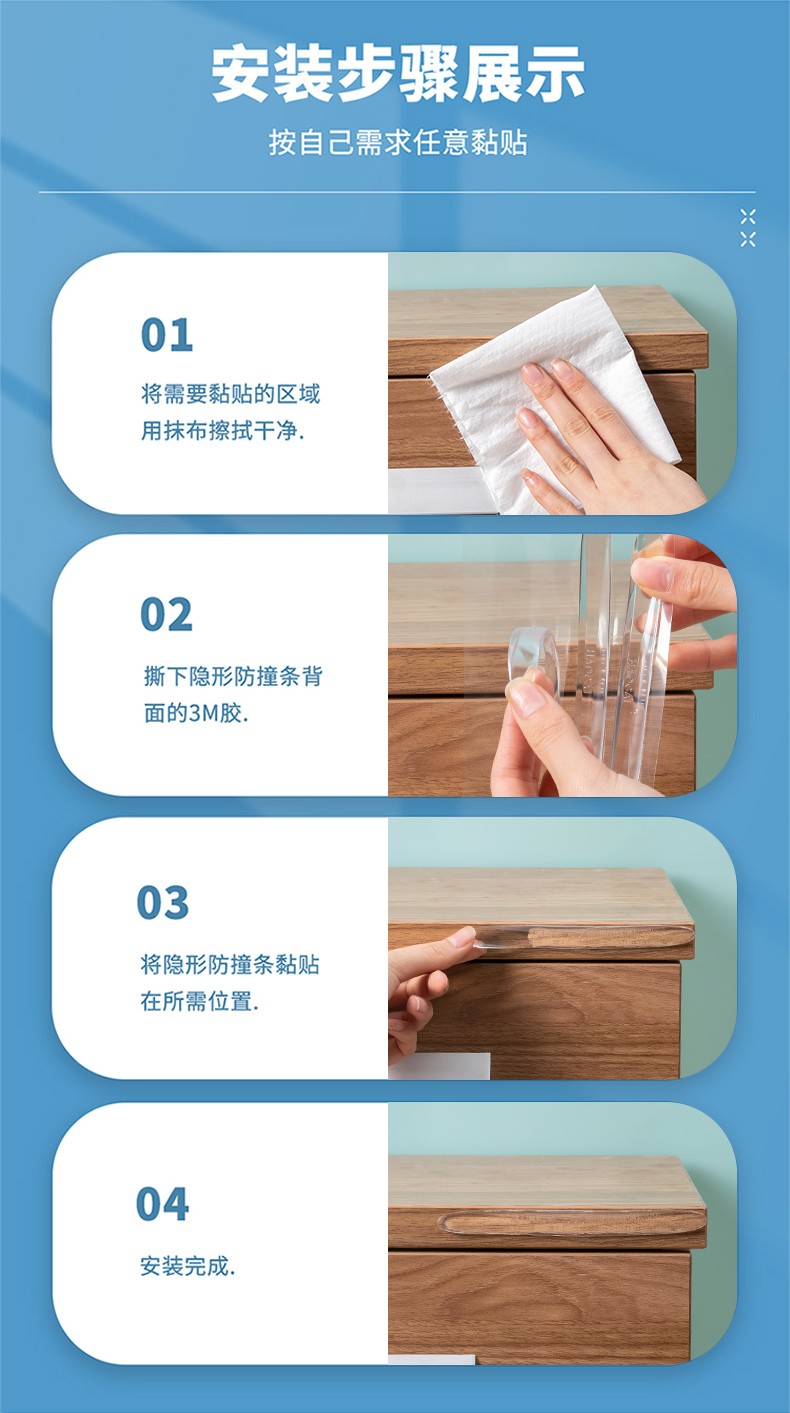 安装步骤展示

按自己需求任意黏贴

01

将需要黏贴的区域用抹布擦拭干净.

02

撕下隐形防撞条背面的3M胶.

03

将隐形防撞条黏贴在所需位置.

04

安装完成.